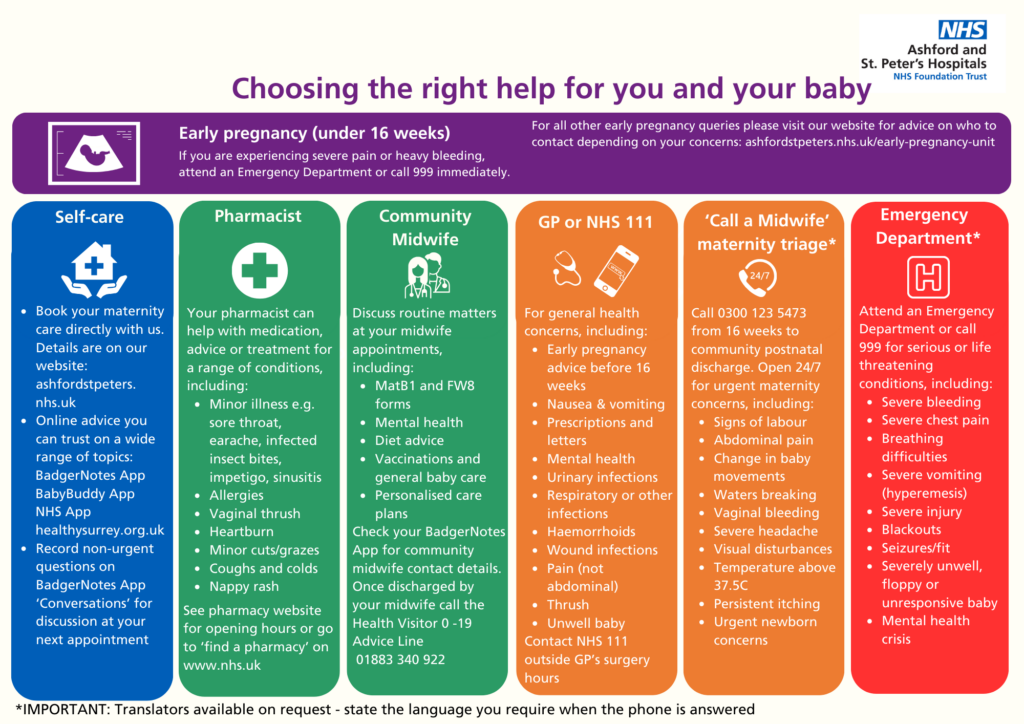 NHS
Ashford and St. Peter's Hospitals
NHS Foundation Trust

Choosing the right help for you and your baby

Early pregnancy (under 16 weeks)
If you are experiencing severe pain or heavy bleeding, attend an Emergency Department or call 999 immediately.

For all other early pregnancy queries please visit our website for advice on who to contact depending on your concerns: ashfordstpeters.nhs.uk/early-pregnancy-unit

Self-care

- Book your maternity care directly with us. Details are on our website: ashfordstpeters.nhs.uk
- Online advice you can trust on a wide range of topics: BadgerNotes App BabyBuddy App NHS App healthysurrey.org.uk
- Record non-urgent questions on BadgerNotes App 'Conversations' for discussion at your next appointment

Pharmacist

Your pharmacist can help with medication, advice or treatment for a range of conditions, including:
- Minor illness e.g. sore throat, earache, infected insect bites, impetigo, sinusitis
- Allergies
- Vaginal thrush
- Heartburn
- Minor cuts/grazes
- Coughs and colds
- Nappy rash

See pharmacy website for opening hours or go to 'find a pharmacy' on www.nhs.uk

Community Midwife

Discuss routine matters at your midwife appointments, including:
- MatB1 and FW8 forms
- Mental health
- Diet advice
- Vaccinations and general baby care
- Personalised care plans

Check your BadgerNotes App for community midwife contact details. Once discharged by your midwife call the Health Visitor 0 -19 Advice Line 01883 340 922

GP or NHS 111

For general health concerns, including:
- Early pregnancy advice before 16 weeks
- Nausea & vomiting
- Prescriptions and letters
- Mental health
- Urinary infections
- Respiratory or other infections
- Haemorrhoids
- Wound infections
- Pain (not abdominal)
- Thrush
- Unwell baby

Contact NHS 111 outside GP's surgery hours

'Call a Midwife' maternity triage*

24/7

Call 0300 123 5473 from 16 weeks to community postnatal discharge. Open 24/7 for urgent maternity concerns, including:
- Signs of labour
- Abdominal pain
- Change in baby movements
- Waters breaking
- Vaginal bleeding
- Severe headache
- Visual disturbances
- Temperature above 37.5C
- Persistent itching
- Urgent newborn concerns

Emergency Department*

H

Attend an Emergency Department or call 999 for serious or life threatening conditions, including:
- Severe bleeding
- Severe chest pain
- Breathing difficulties
- Severe vomiting (hyperemesis)
- Severe injury
- Blackouts
- Seizures/fit
- Severely unwell, floppy or unresponsive baby
- Mental health crisis

*IMPORTANT: Translators available on request - state the language you require when the phone is answered